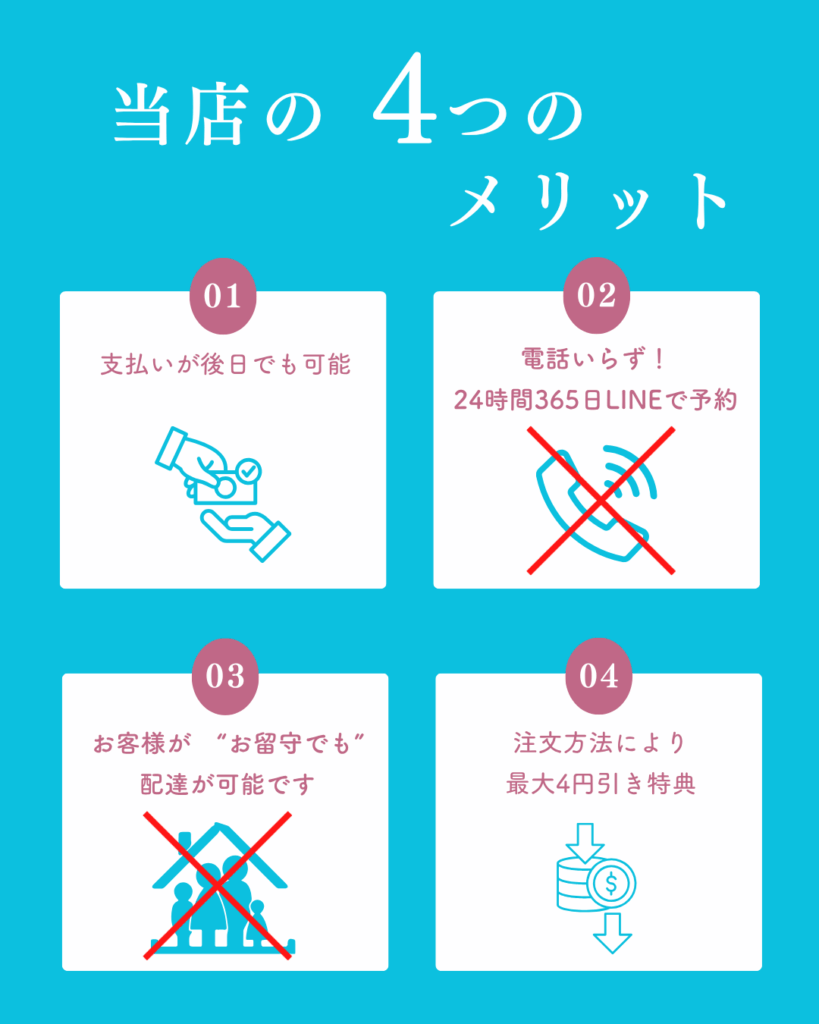 当店の 4つの メリット

01
支払いが後日でも可能

02
電話いらず！
24時間365日LINEで予約

03
お客様が “お留守でも”
配達が可能です

04
注文方法により
最大4円引き特典